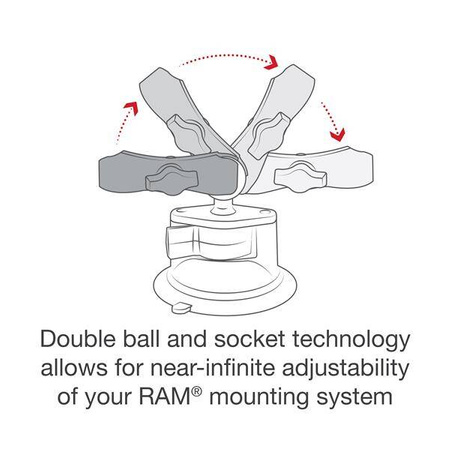 Double ball and socket technology allows for near-infinite adjustability of your RAM® mounting system