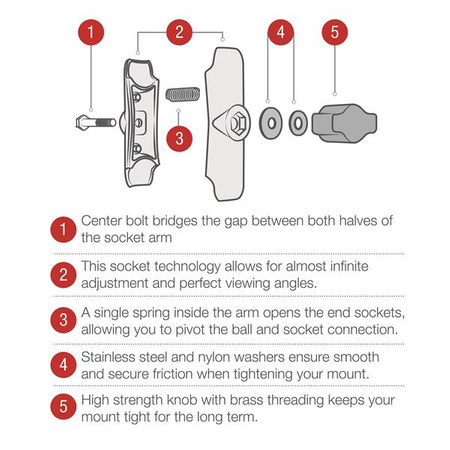 1
2
4
5
3

1 Center bolt bridges the gap between both halves of the socket arm

2 This socket technology allows for almost infinite adjustment and perfect viewing angles.

3 A single spring inside the arm opens the end sockets, allowing you to pivot the ball and socket connection.

4 Stainless steel and nylon washers ensure smooth and secure friction when tightening your mount.

5 High strength knob with brass threading keeps your mount tight for the long term.