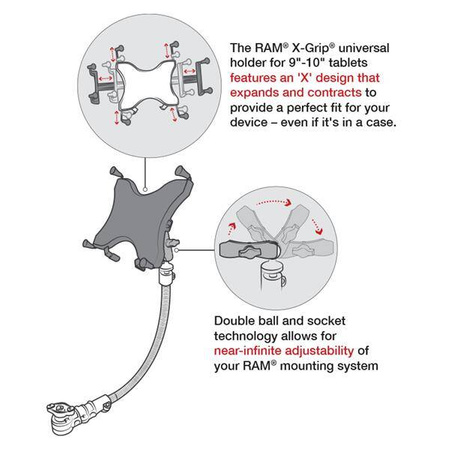 The RAM® X-Grip® universal holder for 9"-10" tablets features an 'X' design that expands and contracts to provide a perfect fit for your device – even if it's in a case.

Double ball and socket technology allows for near-infinite adjustability of your RAM® mounting system