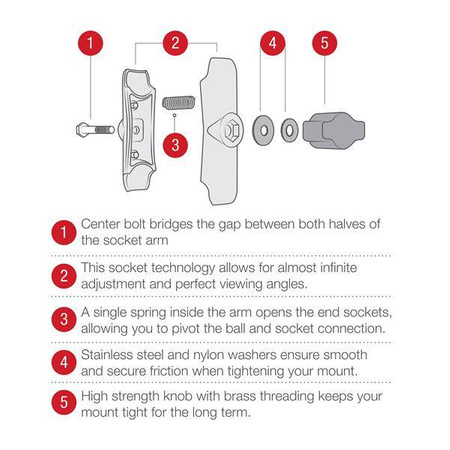 1
2
4
5
3

1 Center bolt bridges the gap between both halves of the socket arm

2 This socket technology allows for almost infinite adjustment and perfect viewing angles.

3 A single spring inside the arm opens the end sockets, allowing you to pivot the ball and socket connection.

4 Stainless steel and nylon washers ensure smooth and secure friction when tightening your mount.

5 High strength knob with brass threading keeps your mount tight for the long term.