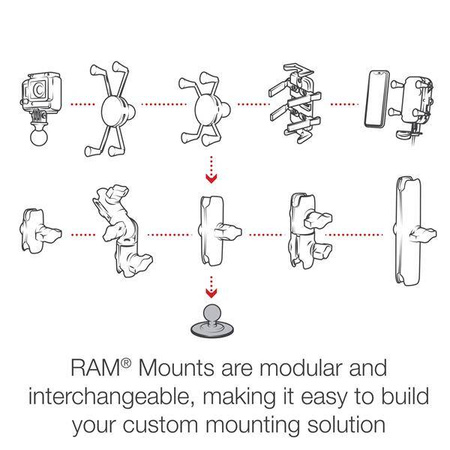 RAM® Mounts are modular and interchangeable, making it easy to build your custom mounting solution