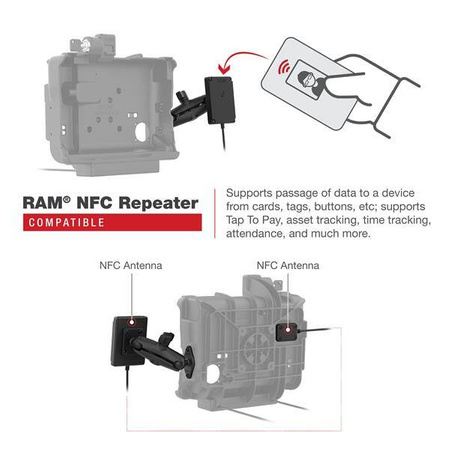 RAM® NFC Repeater
COMPATIBLE

Supports passage of data to a device from cards, tags, buttons, etc; supports Tap To Pay, asset tracking, time tracking, attendance, and much more.

NFC Antenna

NFC Antenna